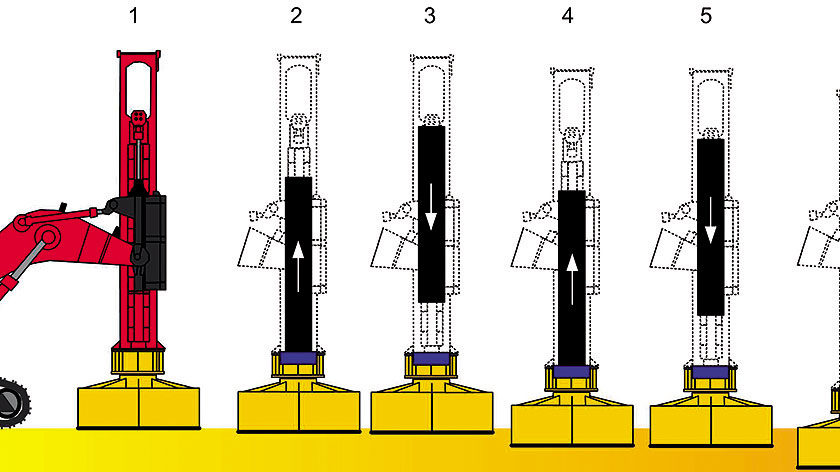 1
2
3
4
5