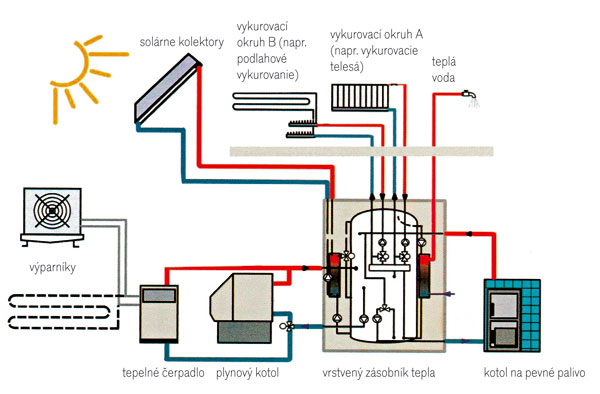 solárne kolektory

vykurovací okruh B (napr. podlahové vykurovanie)

vykurovací okruh A (napr. vykurovacie telesá)

teplá voda

výparníky

tepelné čerpadlo

plynový kotol

vrstvený zásobník tepla

kotol na pevné palivo