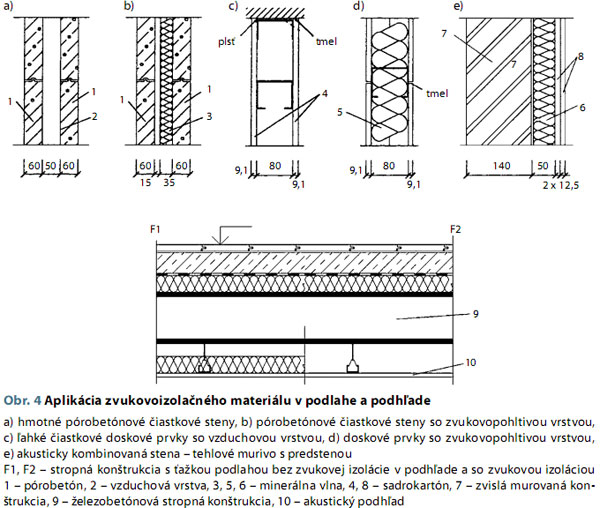 a)

1 1 2

60 50 60

b)

1 1 3

60 60
15 35

c)

plsť tmel

4

9,1 80 9,1

d)

tmel

5

9,1 80 9,1

e)

7 7 8

6

140 50
2 x 12,5

F1 F2

9

10

Obr. 4 Aplikácia zvukovoizolačného materiálu v podlahe a podhľade

a) hmotné pórobetónové čiastkové steny, b) pórobetónové čiastkové steny so zvukovopohltivou vrstvou, c) ľahké čiastkové doskové prvky so vzduchovou vrstvou, d) doskové prvky so zvukovopohltivou vrstvou, e) akusticky kombinovaná stena – tehlové murivo s predstenou

F1, F2 – stropná konštrukcia s ťažkou podlahou bez zvukovej izolácie v podhľade a so zvukovou izoláciou
1 – pórobetón, 2 – vzduchová vrstva, 3, 5, 6 – minerálna vlna, 4, 8 – sadrokartón, 7 – zvislá murovaná konštrukcia, 9 – železobetónová stropná konštrukcia, 10 – akustický podhľad