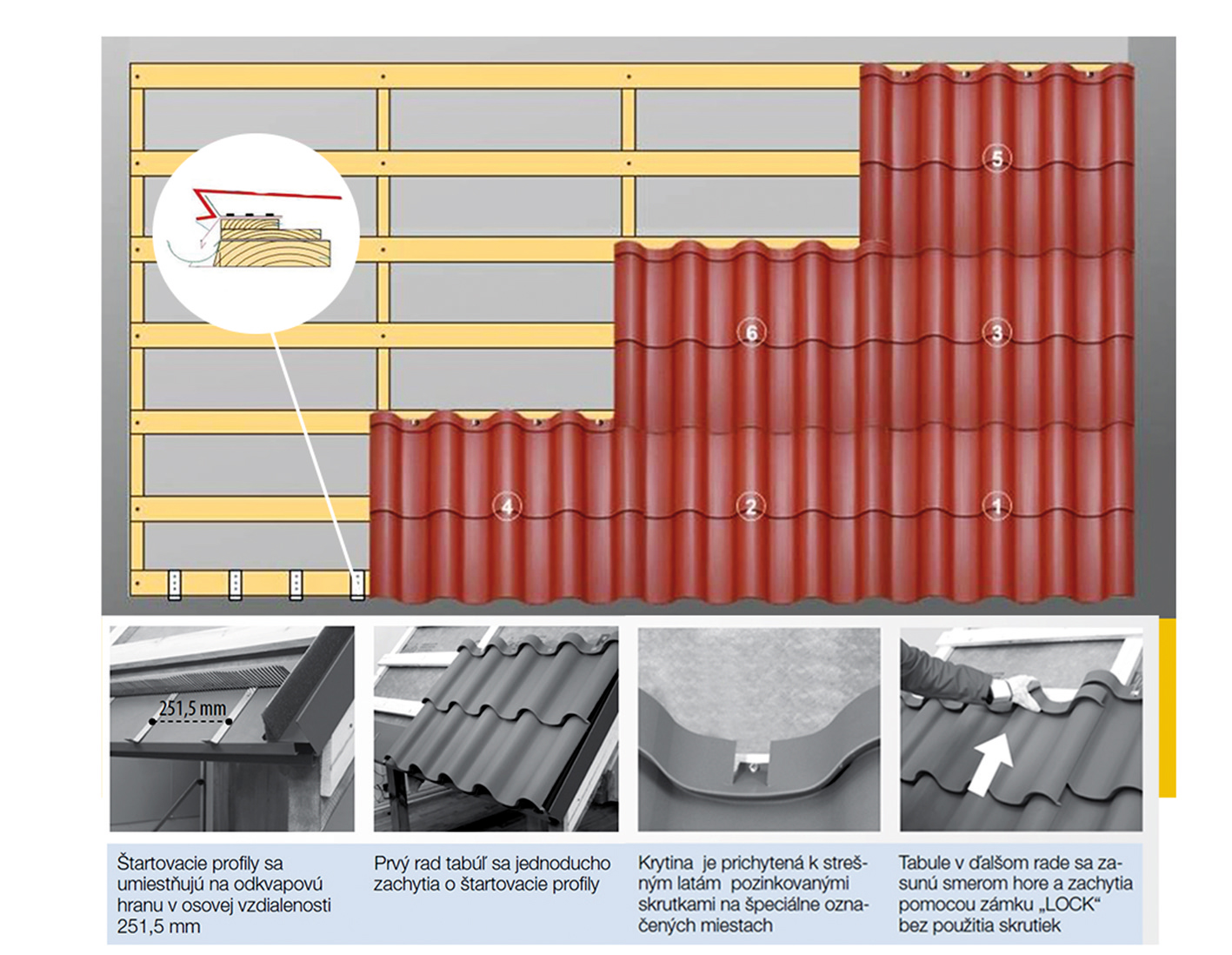 5

6

3

4

2

1

251,5 mm

Štartovacie profily sa umiestňujú na odkvapovú hranu v osovej vzdialenosti 251,5 mm

Prvý rad tabúľ sa jednoducho zachytia o štartovacie profily

Krytina je prichytená k strešným latám pozinkovanými skrutkami na špeciálne označených miestach

Tabule v ďalšom rade sa zasunú smerom hore a zachytia pomocou zámku „LOCK“ bez použitia skrutiek