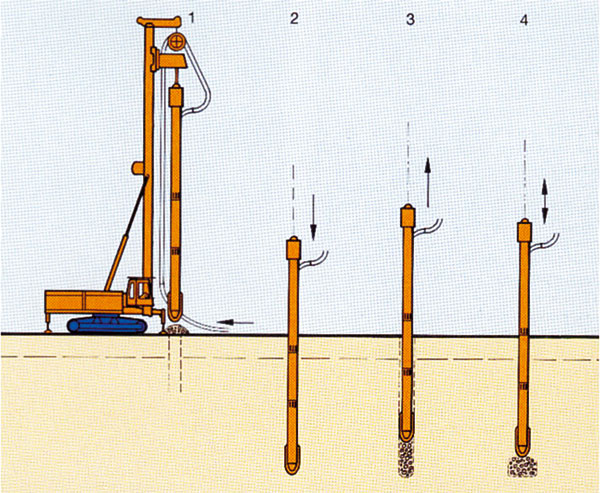 1

2

3

4