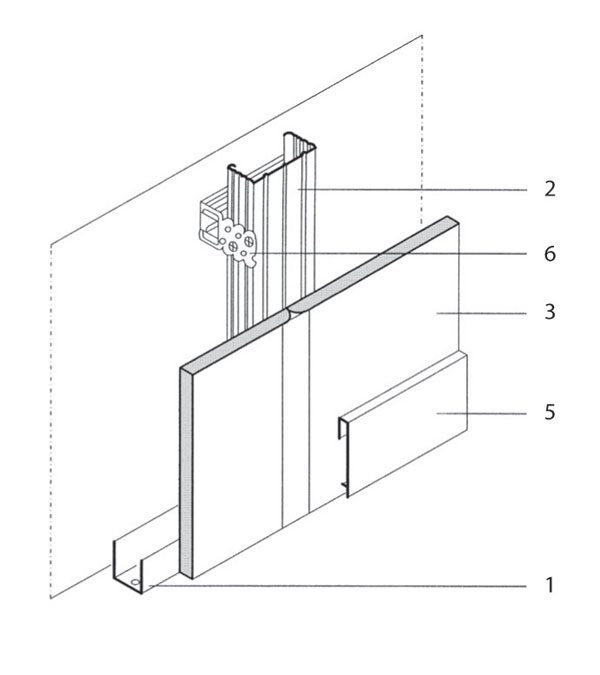 2

6

3

5

1