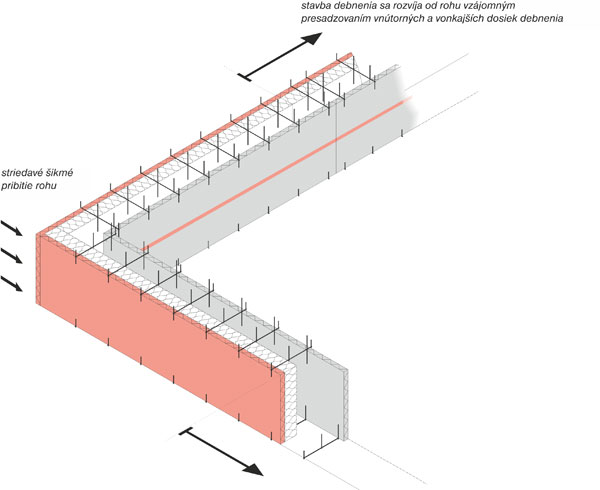 stavba debnenia sa rozvíja od rohu vzájomným presadzovaním vnútorných a vonkajších dosiek debnenia

striedavé šikmé pribitie rohu