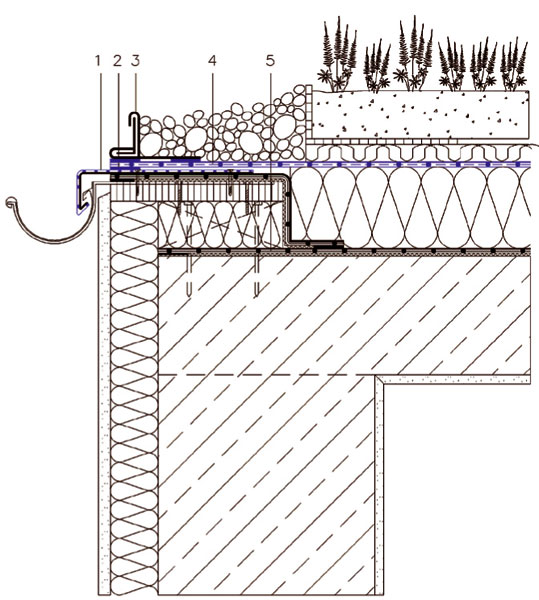 1 2 3 4 5