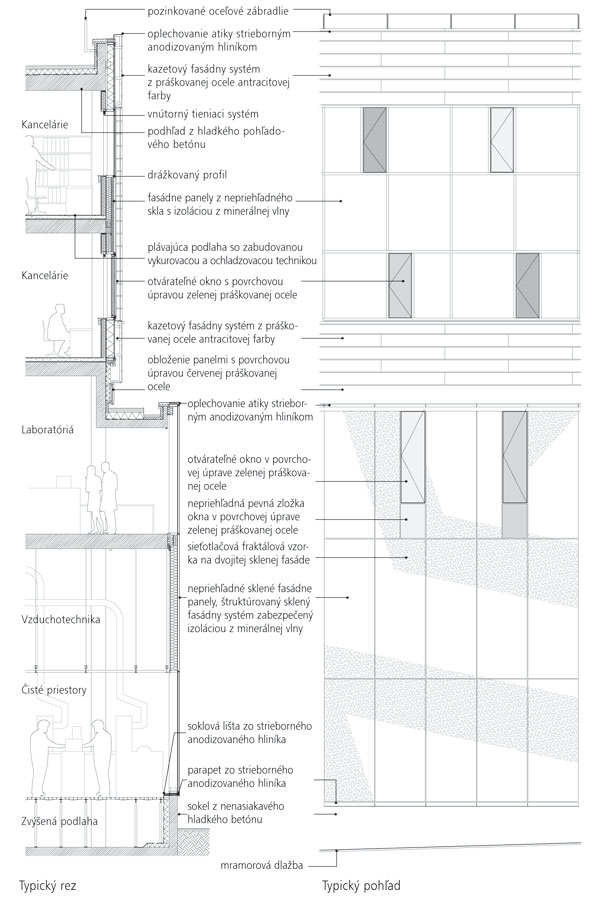 pozinkované oceľové zábradlie

oplechovanie atiky strieborným anodizovaným hliníkom

kazetový fasádny systém z práškovanej ocele antracitovej farby

vnútorný tieniaci systém

podhľad z hladkého pohľadového betónu

drážkovaný profil

fasádne panely z nepriehľadného skla s izoláciou z minerálnej vlny

plávajúca podlaha so zabudovanou vykurovacou a ochladzovacou technikou

otvárateľné okno s povrchovou úpravou zelenej práškovanej ocele

kazetový fasádny systém z práškovanej ocele antracitovej farby

obloženie panelmi s povrchovou úpravou červenej práškovanej ocele

oplechovanie atiky strieborným anodizovaným hliníkom

otvárateľné okno v povrchovej úprave zelenej práškovanej ocele

nepriehľadná pevná zložka okna v povrchovej úprave zelenej práškovanej ocele

sieťotlačová fraktálová vzorka na dvojitej sklenej fasáde

nepriehľadné sklené fasádne panely, štruktúrovaný sklený fasádny systém zabezpečený izoláciou z minerálnej vlny

soklová lišta zo strieborného anodizovaného hliníka

parapet zo strieborného anodizovaného hliníka

sokel z nenasiakavého hladkého betónu

mramorová dlažba

Kancelárie

Kancelárie

Laboratóriá

Vzduchotechnika

Čisté priestory

Zvýšená podlaha

Typický rez

Typický pohľad