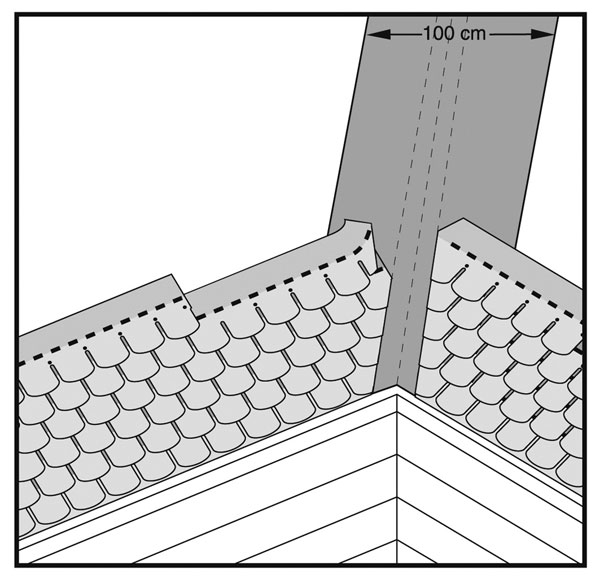 100 cm