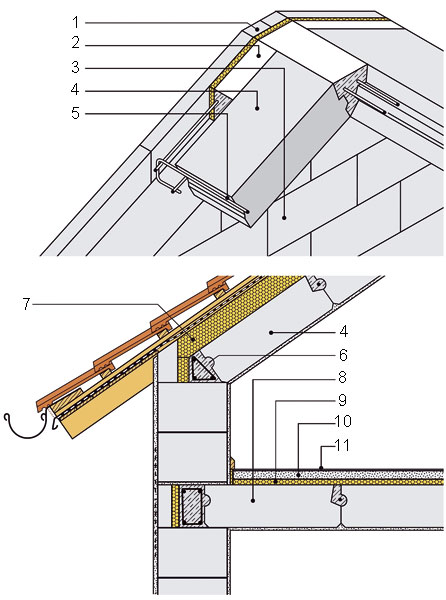 1
2
3
4
5
7
4
6
8
9
10
11