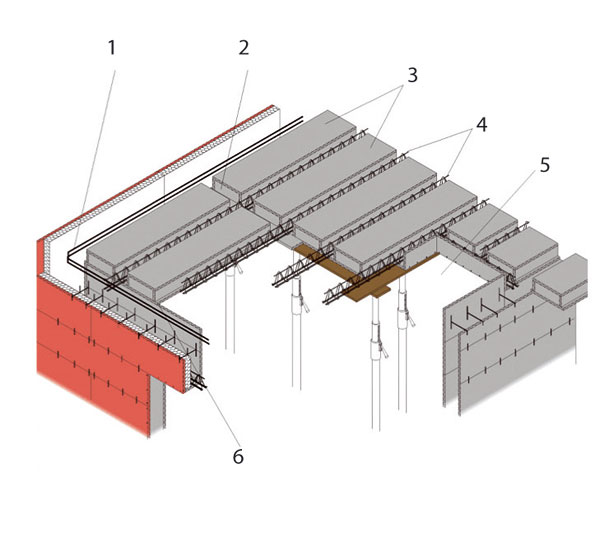 1
2
3
4
5
6