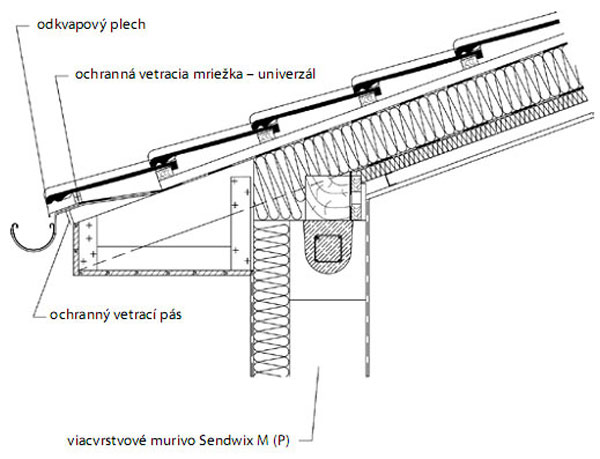 odkvapový plech

ochranná vetracia mriežka – univerzál

ochranný vetrací pás

viacvrstvové murivo Sendwix M (P)