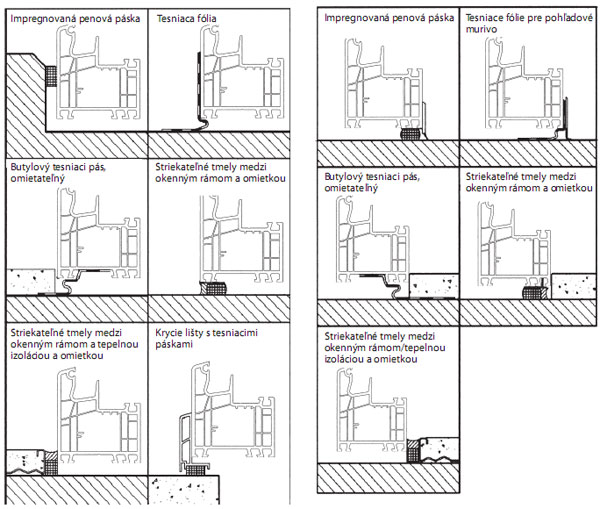 Impregnovaná penová páska

Tesniaca fólia

Butylový tesniaci pás, omietateľný

Striekateľné tmely medzi okenným rámom a omietkou

Striekateľné tmely medzi okenným rámom a tepelnou izoláciou a omietkou

Krycie lišty s tesniacimi páskami

Impregnovaná penová páska

Tesniace fólie pre pohľadové murivo

Butylový tesniaci pás, omietateľný

Striekateľné tmely medzi okenným rámom a omietkou

Striekateľné tmely medzi okenným rámom/tepelnou izoláciou a omietkou