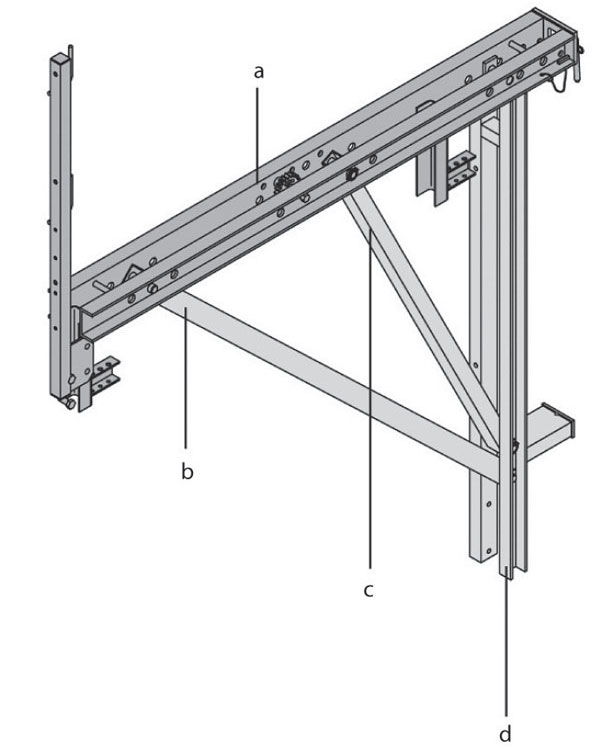 a
b
c
d