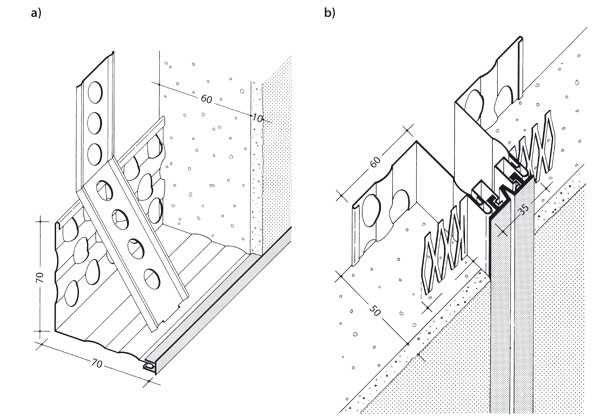 a)

60

10

70

70

b)

60

35

50