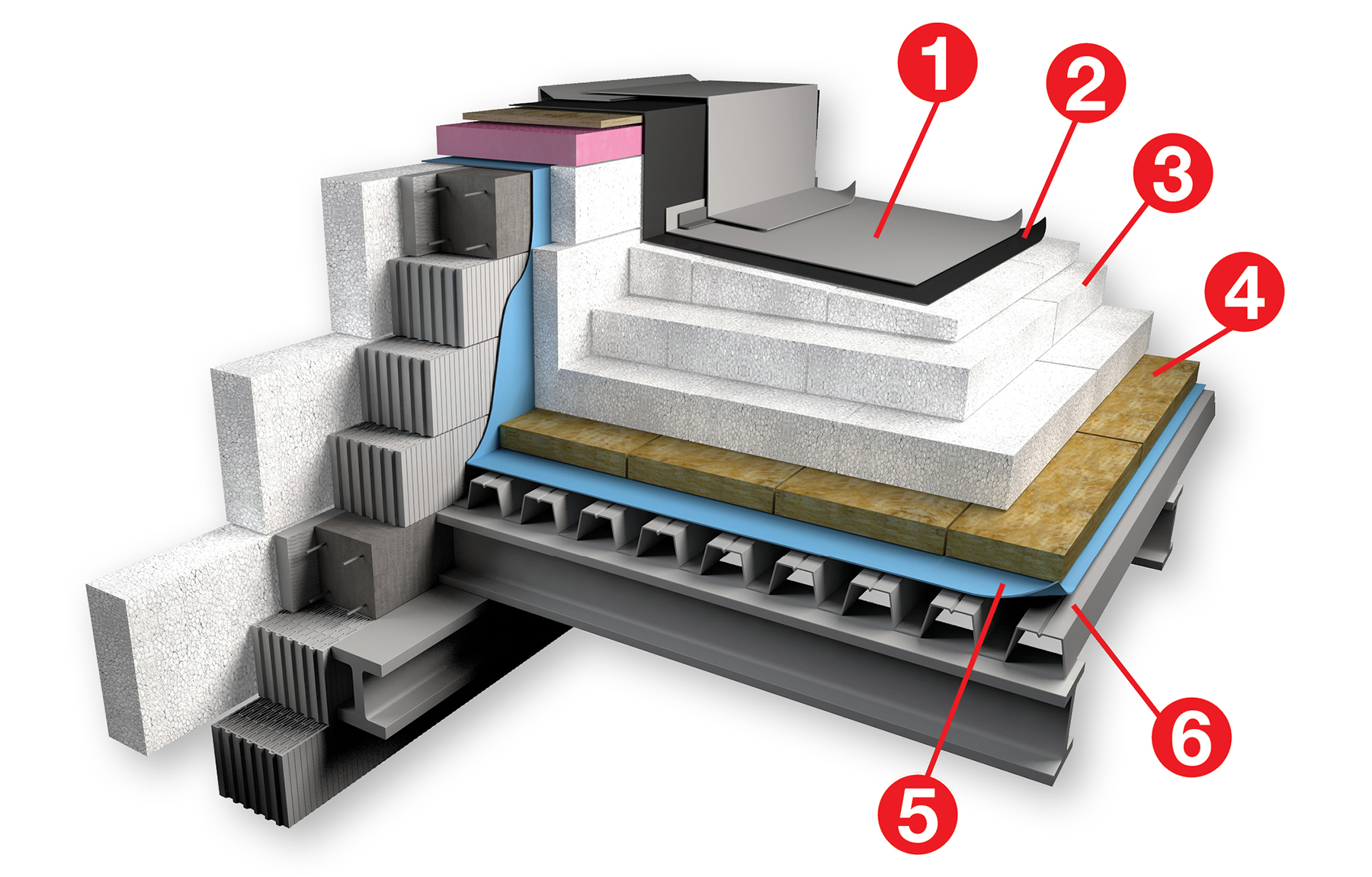 1
2
3
4
5
6