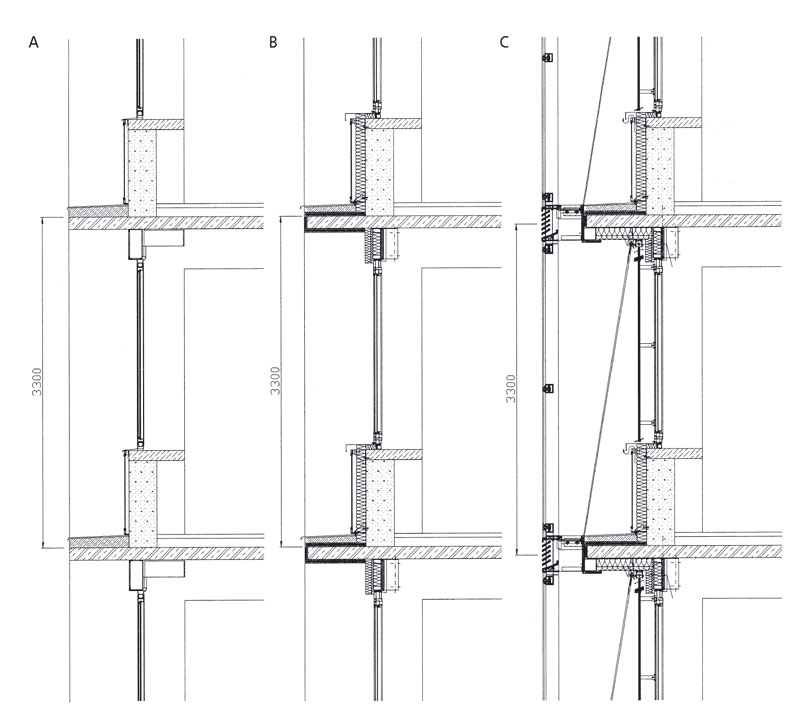 A

3300

B

3300

C

3300