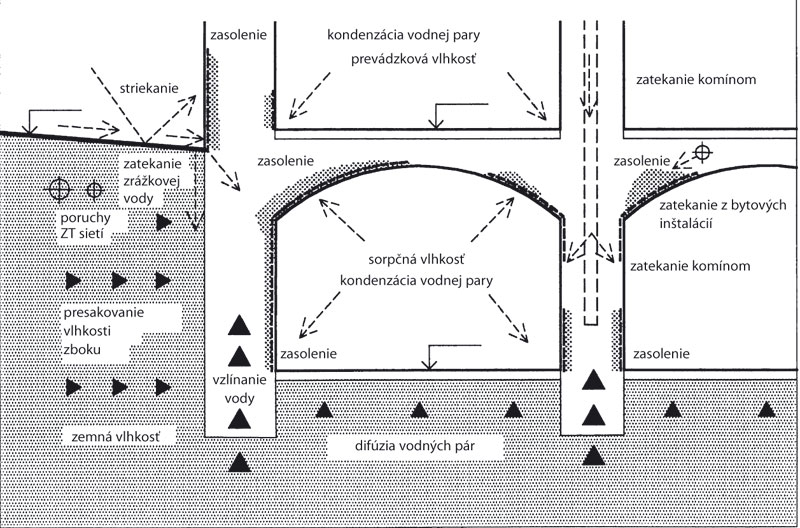 zasolenie

kondenzácia vodnej pary
prevádzková vlhkosť

zatekanie komínom

striekanie

zatekanie zrážkovej vody

zasolenie

zasolenie

poruchy ZT sietí

zatekanie z bytových inštalácií

sorpčná vlhkosť
kondenzácia vodnej pary

zatekanie komínom

presakovanie vlhkosti zboku

zasolenie

zasolenie

vzlínanie vody

zemná vlhkosť

difúzia vodných pár