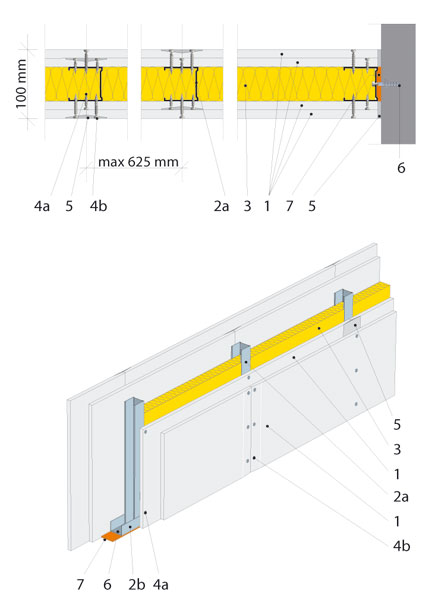 100 mm

max 625 mm

6

4a 5 4b 2a 3 1 7 5

5
3
1
2a
1
4b

7 6 2b 4a