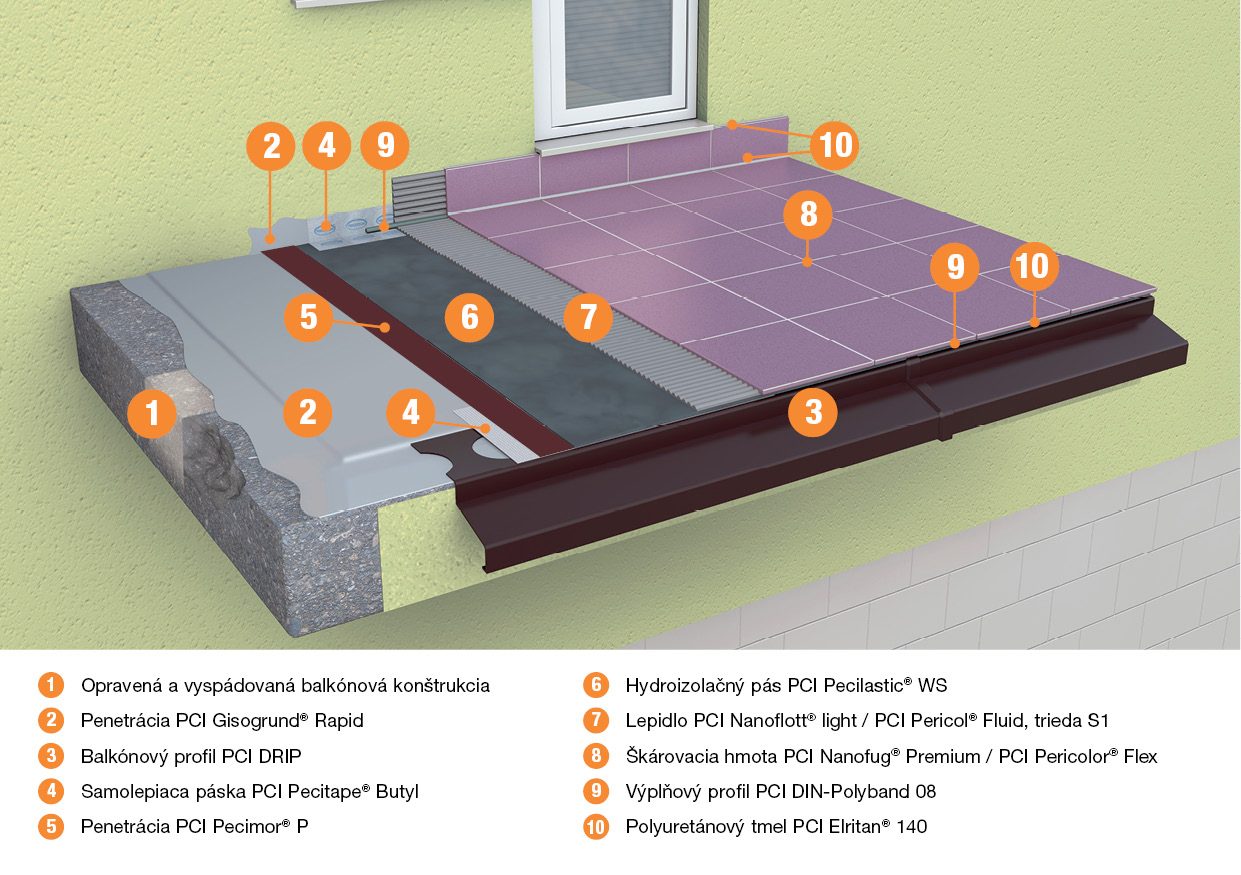 2 4 9 10 8 9 10 5 6 7 1 2 4 3

1 Opravená a vyspádovaná balkónová konštrukcia
2 Penetrácia PCI Gisogrund® Rapid
3 Balkónový profil PCI DRIP
4 Samolepiaca páska PCI Pecitape® Butyl
5 Penetrácia PCI Pecimor® P

6 Hydroizolačný pás PCI Pecilastic® WS
7 Lepidlo PCI Nanoflott® light / PCI Pericol® Fluid, trieda S1
8 Škárovacia hmota PCI Nanofug® Premium / PCI Pericolor® Flex
9 Výplňový profil PCI DIN-Polyband 08
10 Polyuretánový tmel PCI Elritan® 140