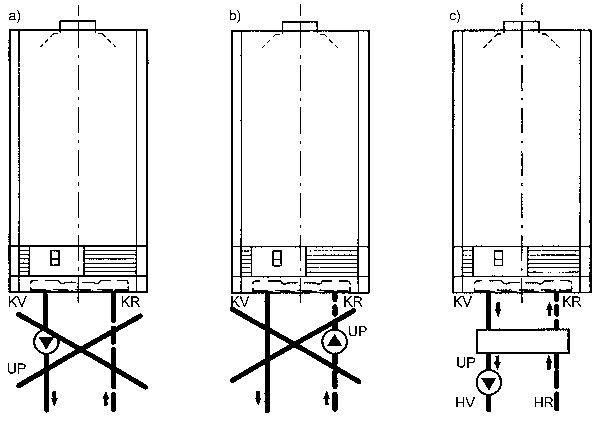 a)

KV

KR

UP

b)

KV

KR

UP

c)

KV

KR

UP

HV

HR