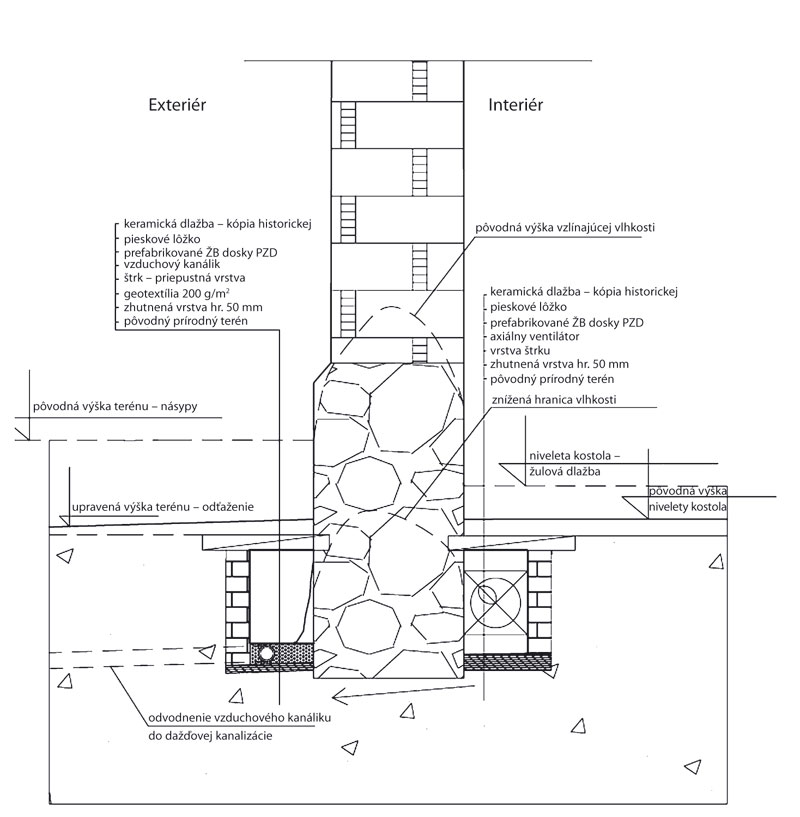 Exteriér

Interiér

keramická dlažba – kópia historickej
pieskové lôžko
prefabrikované ŽB dosky PZD
vzduchový kanálik
štrk – priepustná vrstva
geotextília 200 g/m$^2$
zhutnená vrstva hr. 50 mm
pôvodný prírodný terén

pôvodná výška vzlínajúcej vlhkosti

keramická dlažba – kópia historickej
pieskové lôžko
prefabrikované ŽB dosky PZD
axiálny ventilátor
vrstva štrku
zhutnená vrstva hr. 50 mm
pôvodný prírodný terén

znížená hranica vlhkosti

pôvodná výška terénu – násypy

niveleta kostola –
žulová dlažba

pôvodná výška
nivelety kostola

upravená výška terénu – odťaženie

odvodnenie vzduchového kanáliku
do dažďovej kanalizácie