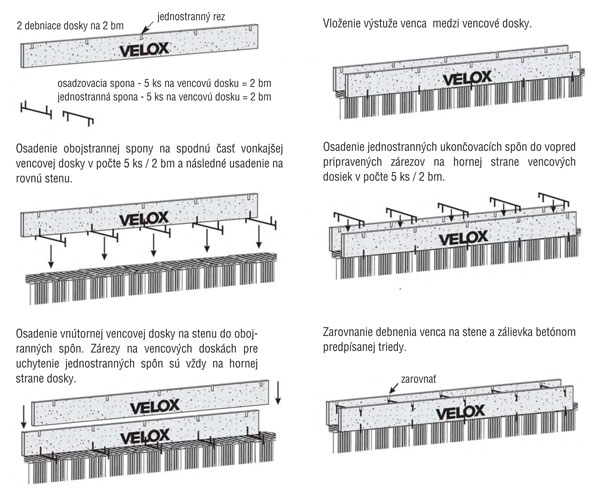 2 debniace dosky na 2 bm

jednostranný rez

VELOX

osadzovacia spona - 5 ks na vencovú dosku = 2 bm
jednostranná spona - 5 ks na vencovú dosku = 2 bm

Osadenie obojstrannej spony na spodnú časť vonkajšej vencovej dosky v počte 5 ks / 2 bm a následné usadenie na rovnú stenu.

VELOX

Osadenie vnútornej vencovej dosky na stenu do obojranných spôn. Zárezy na vencových doskách pre uchytenie jednostranných spôn sú vždy na hornej strane dosky.

VELOX

VELOX

Vloženie výstuže venca medzi vencové dosky.

VELOX

Osadenie jednostranných ukončovacích spôn do vopred pripravených zárezov na hornej strane vencových dosiek v počte 5 ks / 2 bm.

VELOX

Zarovnanie debnenia venca na stene a zálievka betónom predpísanej triedy.

zarovnať

VELOX