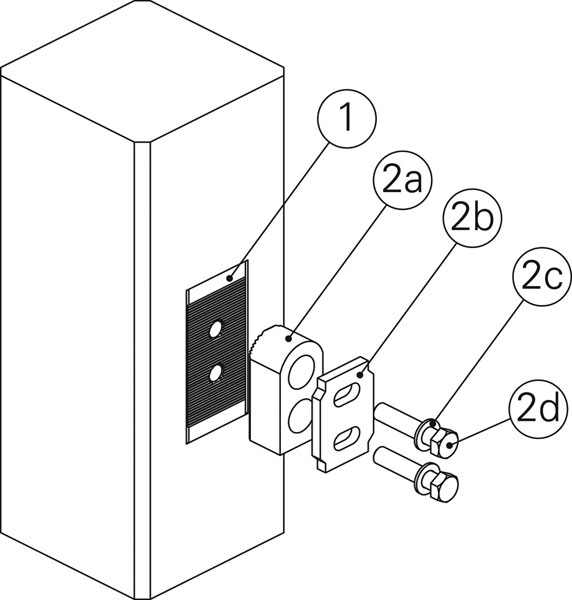 1
2a
2b
2c
2d