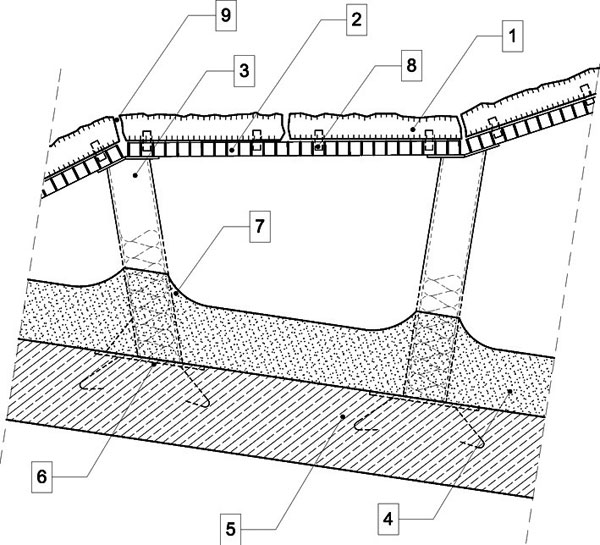 9
2
1
3
8
7
6
5
4