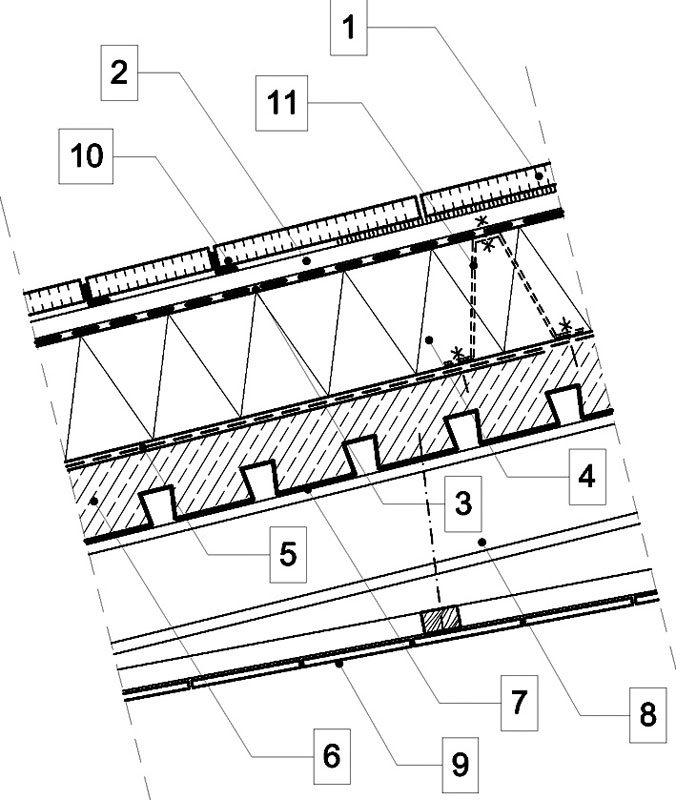 1
2
11
10
4
3
5
7
8
6
9