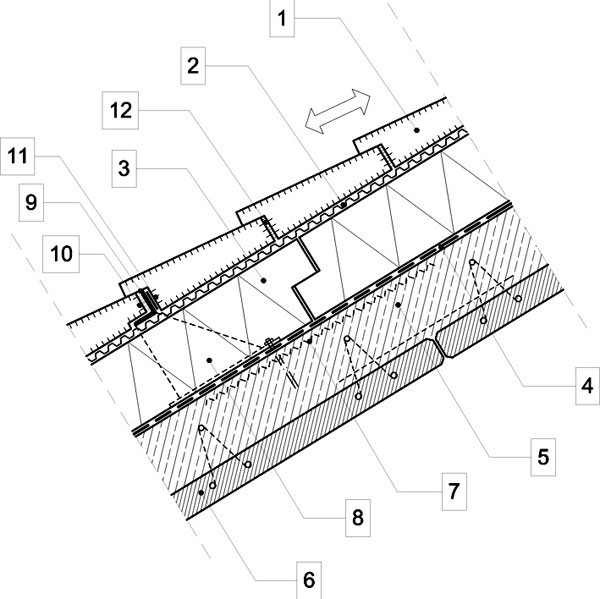 1
2
12
11
3
9
10
4
5
7
8
6