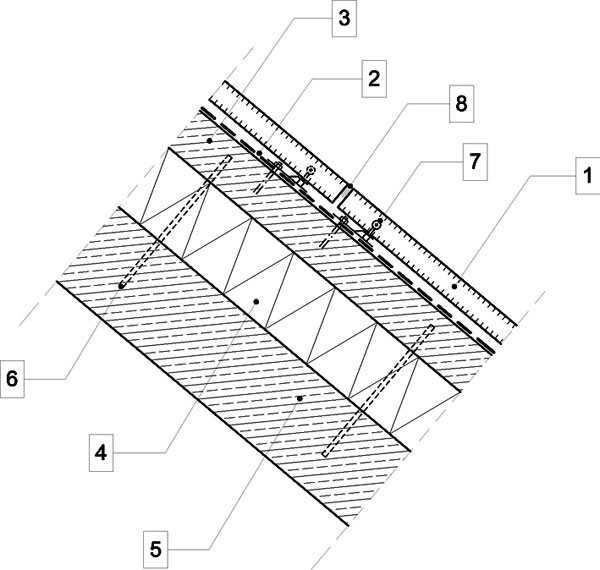 3
2
8
7
1
6
4
5