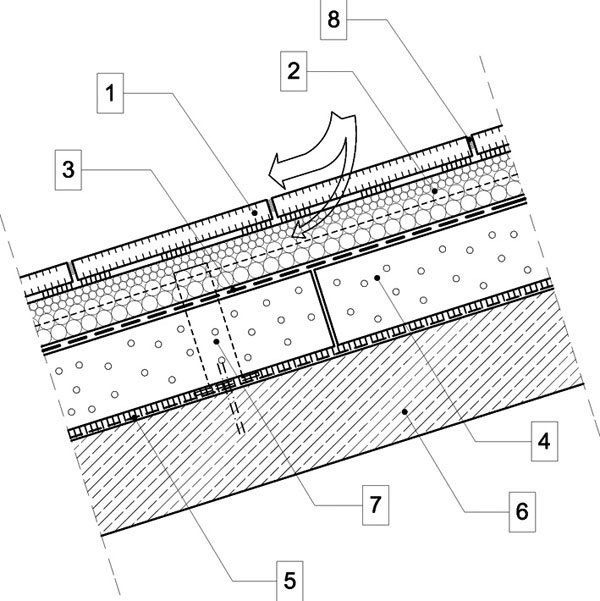 8
2
1
3
4
7
6
5