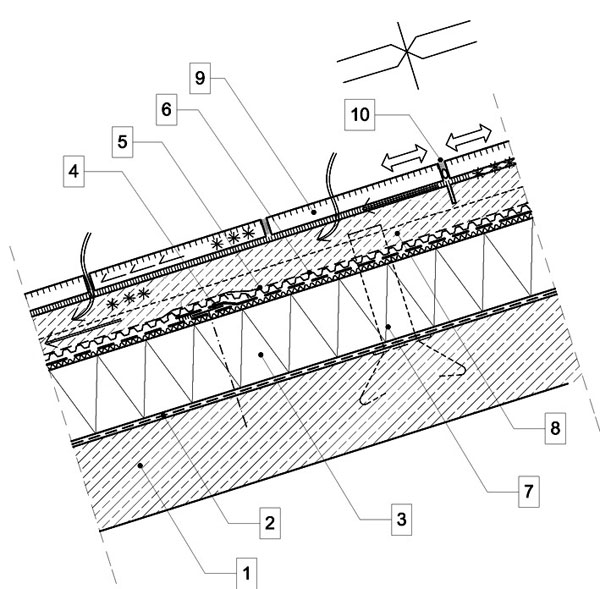 9
6
10
5
4
8
7
2
3
1