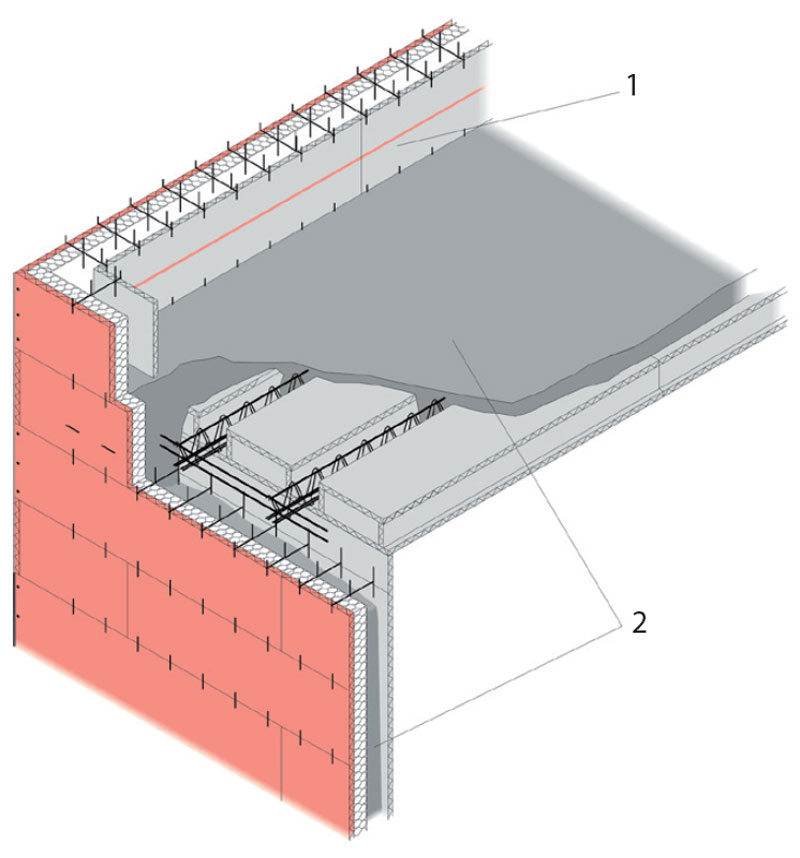 1

2