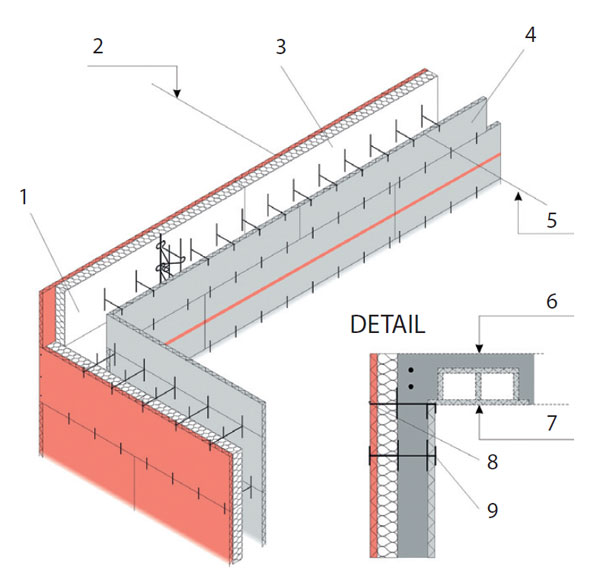 2
3
4
1
5
DETAIL
6
7
8
9