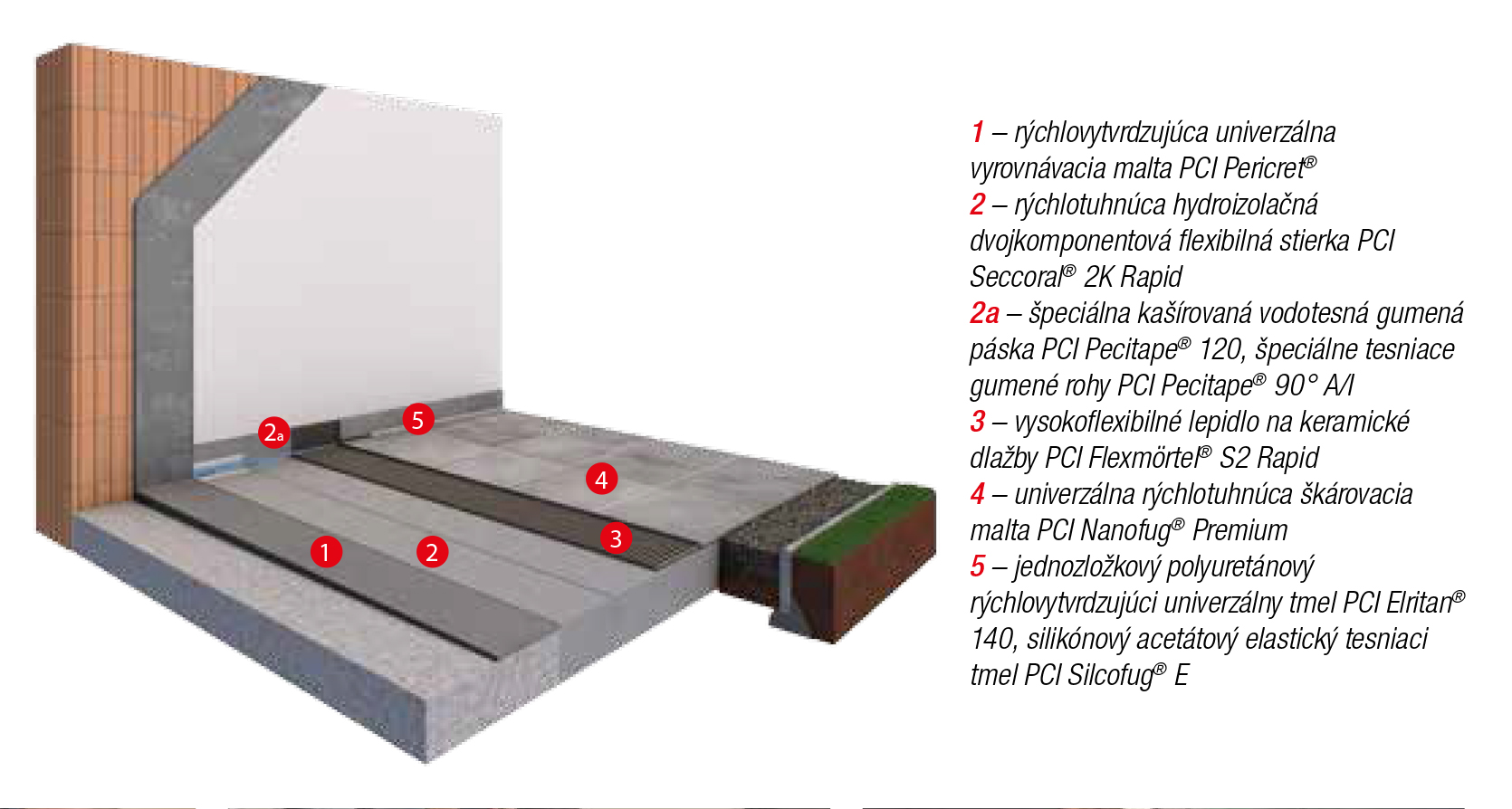 2a
5
4
3
1
2

1 – rýchlovytvrdzujúca univerzálna vyrovnávacia malta PCI Pericret®
2 – rýchlotuhnúca hydroizolačná dvojkomponentová flexibilná stierka PCI Seccoral® 2K Rapid
2a – špeciálna kašírovaná vodotesná gumená páska PCI Pecitape® 120, špeciálne tesniace gumené rohy PCI Pecitape® 90° A/I
3 – vysokoflexibilné lepidlo na keramické dlažby PCI Flexmörtel® S2 Rapid
4 – univerzálna rýchlotuhnúca škárovacia malta PCI Nanofug® Premium
5 – jednozložkový polyuretánový rýchlovytvrdzujúci univerzálny tmel PCI Elritan® 140, silikónový acetátový elastický tesniaci tmel PCI Silcofug® E