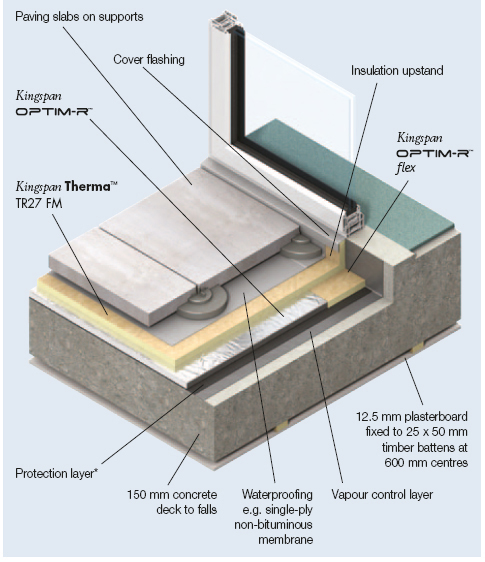 Paving slabs on supports

Cover flashing

Insulation upstand

Kingspan OPTIM-R™

Kingspan OPTIM-R™ flex

Kingspan Therma™ TR27 FM

12.5 mm plasterboard fixed to 25 x 50 mm timber battens at 600 mm centres

Protection layer*

150 mm concrete deck to falls

Waterproofing e.g. single-ply non-bituminous membrane

Vapour control layer