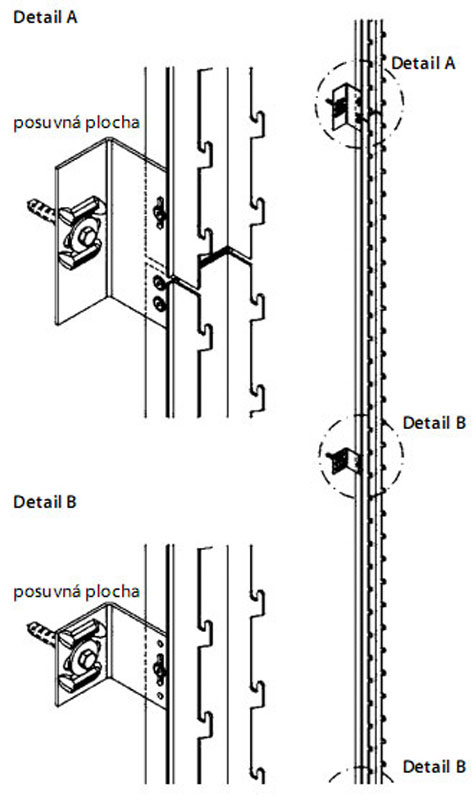 Detail A

posuvná plocha

Detail A

Detail B

Detail B

posuvná plocha

Detail B