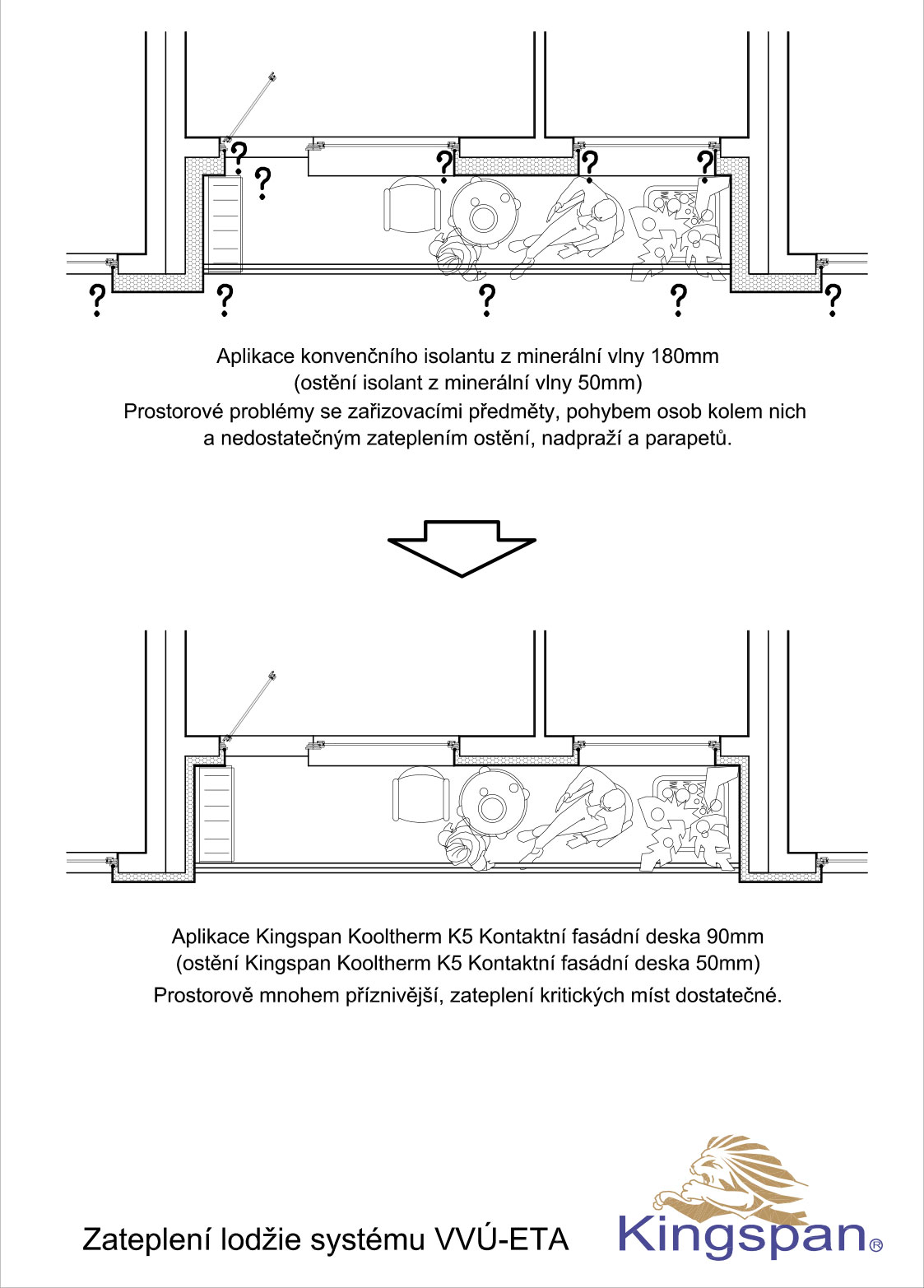 ? ? ? ? ?

? ? ? ? ?

Aplikace konvenčního isolantu z minerální vlny 180mm
(ostění isolant z minerální vlny 50mm)
Prostorové problémy se zařizovacími předměty, pohybem osob kolem nich a nedostatečným zateplením ostění, nadpraží a parapetů.

Aplikace Kingspan Kooltherm K5 Kontaktní fasádní deska 90mm
(ostění Kingspan Kooltherm K5 Kontaktní fasádní deska 50mm)
Prostorově mnohem příznivější, zateplení kritických míst dostatečné.

Zateplení lodžie systému VVÚ-ETA

Kingspan®