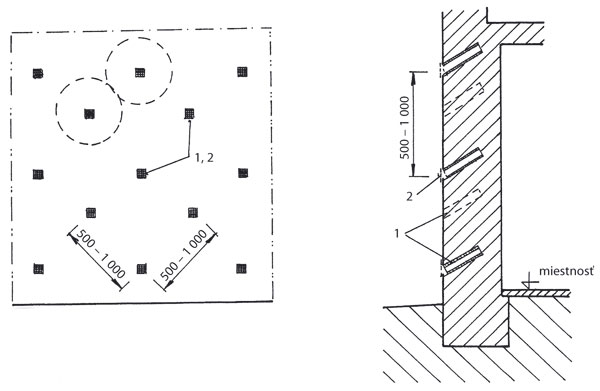 1, 2

500 – 1 000

500 – 1 000

500 – 1 000

2

1

miestnosť