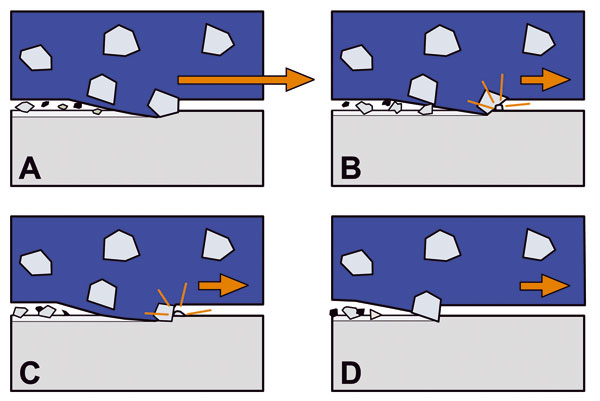 A

B

C

D