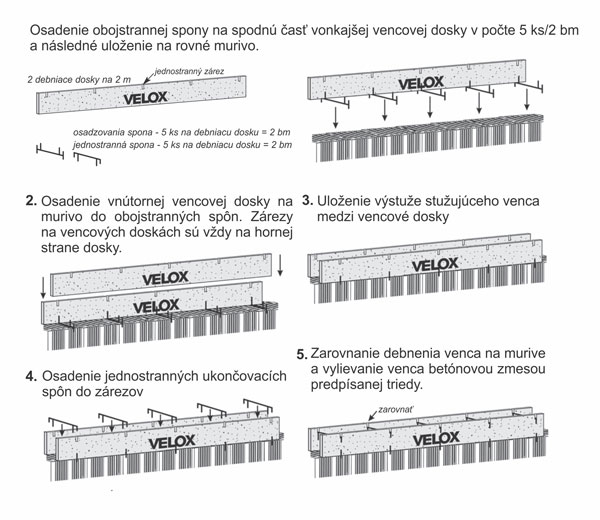 Osadenie obojstrannej spony na spodnú časť vonkajšej vencovej dosky v počte 5 ks/2 bm a následné uloženie na rovné murivo.

2 debniace dosky na 2 m

jednostranný zárez

VELOX

osadzovania spona - 5 ks na debniacu dosku = 2 bm
jednostranná spona - 5 ks na debniacu dosku = 2 bm

VELOX

2. Osadenie vnútornej vencovej dosky na murivo do obojstranných spôn. Zárezy na vencových doskách sú vždy na hornej strane dosky.

VELOX

VELOX

3. Uloženie výstuže stužujúceho venca medzi vencové dosky

VELOX

4. Osadenie jednostranných ukončovacích spôn do zárezov

VELOX

5. Zarovnanie debnenia venca na murive a vylievanie venca betónovou zmesou predpísanej triedy.

zarovnať

VELOX