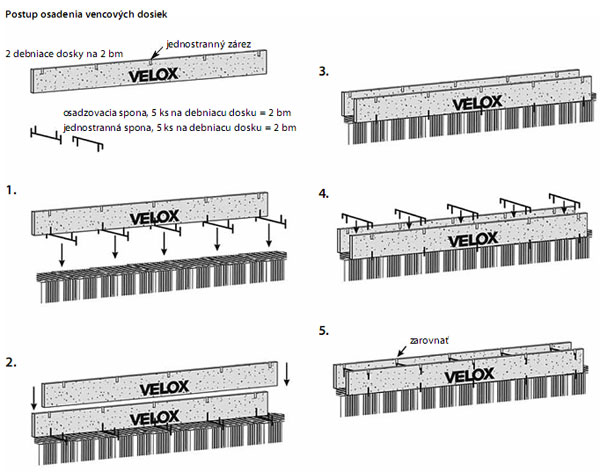 Postup osadenia vencových dosiek

2 debniace dosky na 2 bm

jednostranný zárez

VELOX

osadzovacia spona, 5 ks na debniacu dosku = 2 bm
jednostranná spona, 5 ks na debniacu dosku = 2 bm

1.

VELOX

2.

VELOX

VELOX

3.

VELOX

4.

VELOX

5.

zarovnať

VELOX