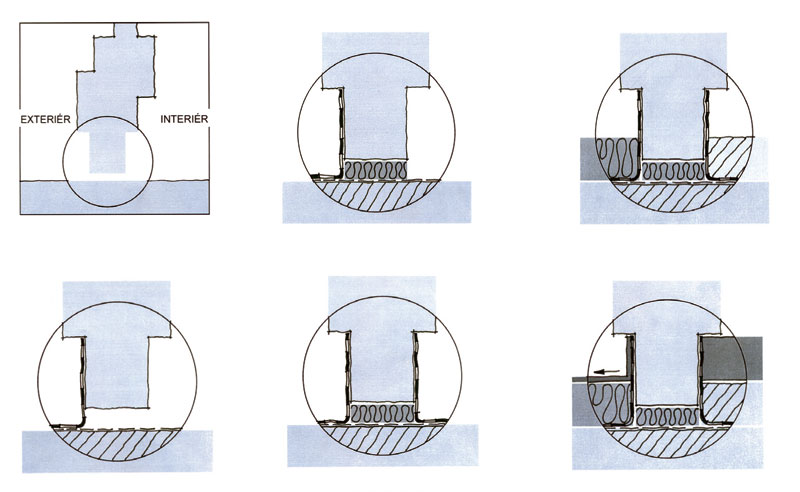 EXTERIÉR

INTERIÉR