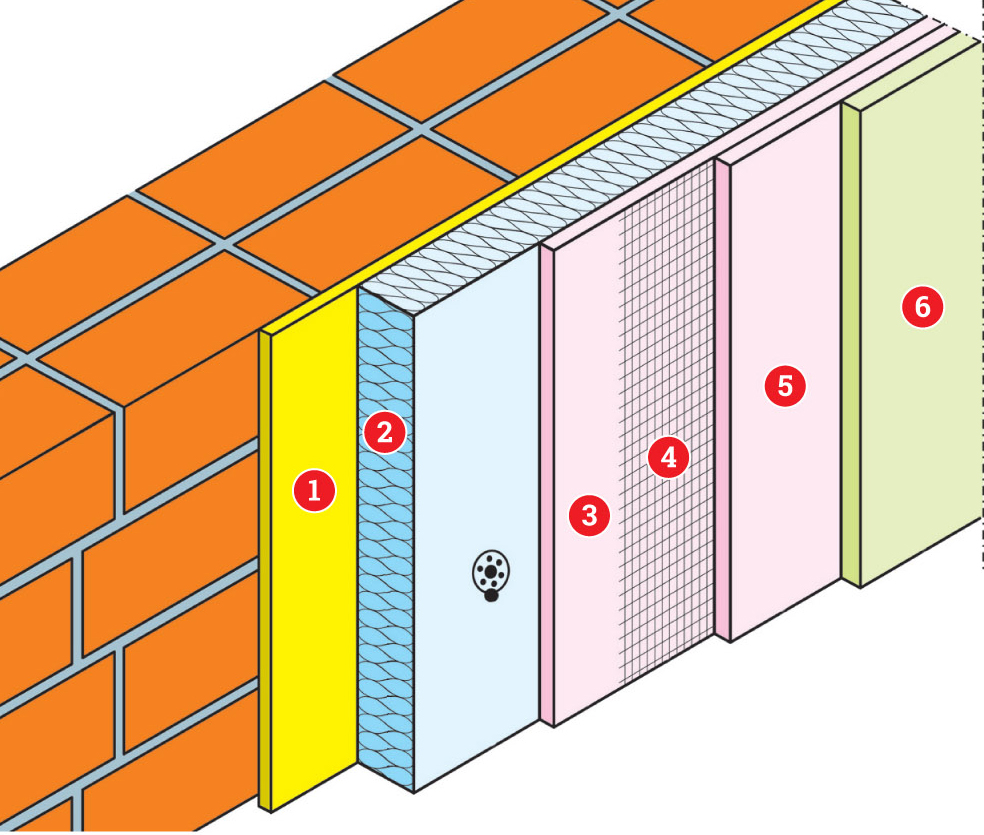 1
2
3
4
5
6