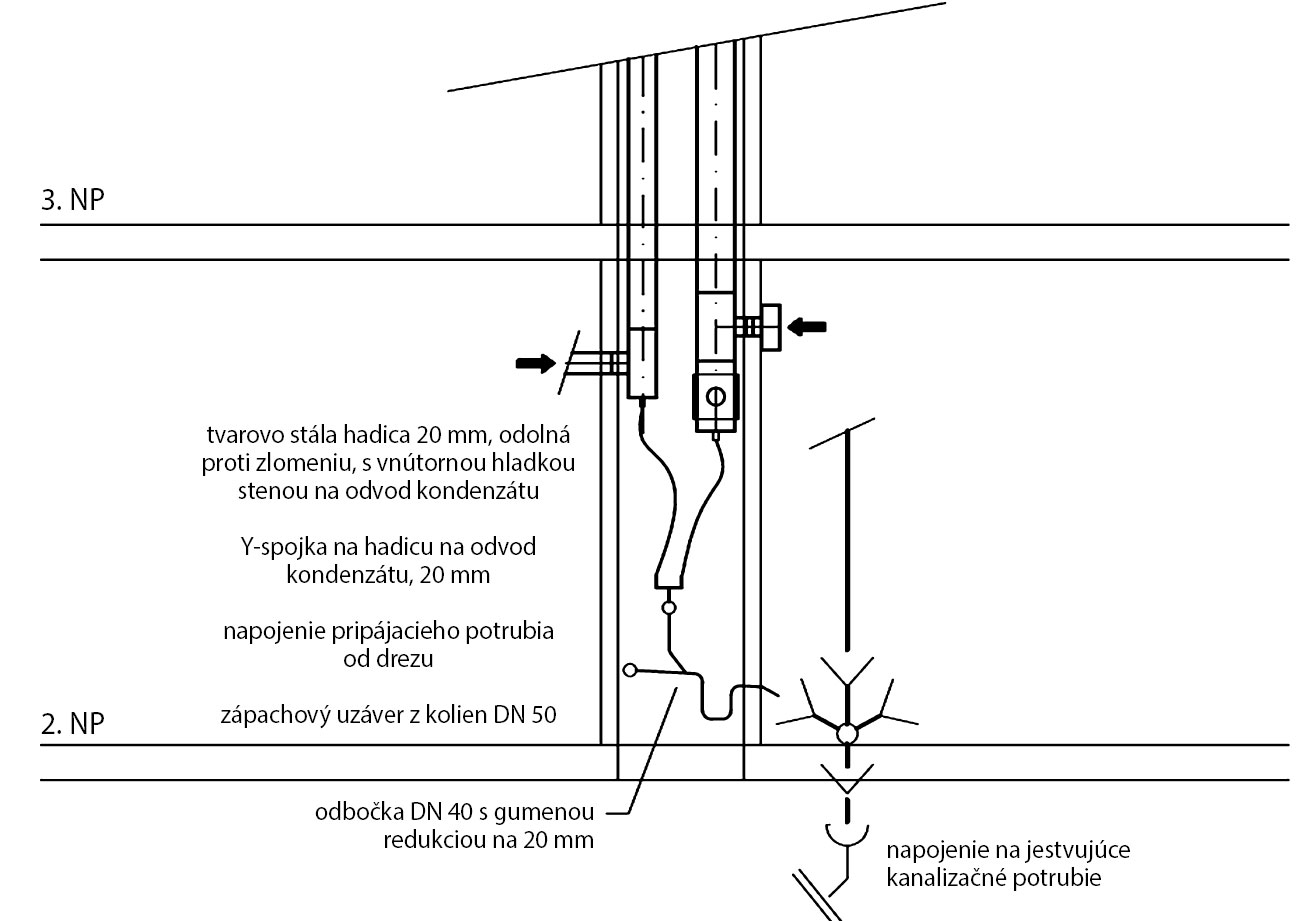 3. NP

tvarovo stála hadica 20 mm, odolná proti zlomeniu, s vnútornou hladkou stenou na odvod kondenzátu

Y-spojka na hadicu na odvod kondenzátu, 20 mm

napojenie pripájacieho potrubia od drezu

zápachový uzáver z kolien DN 50

2. NP

odbočka DN 40 s gumenou redukciou na 20 mm

napojenie na jestvujúce kanalizačné potrubie