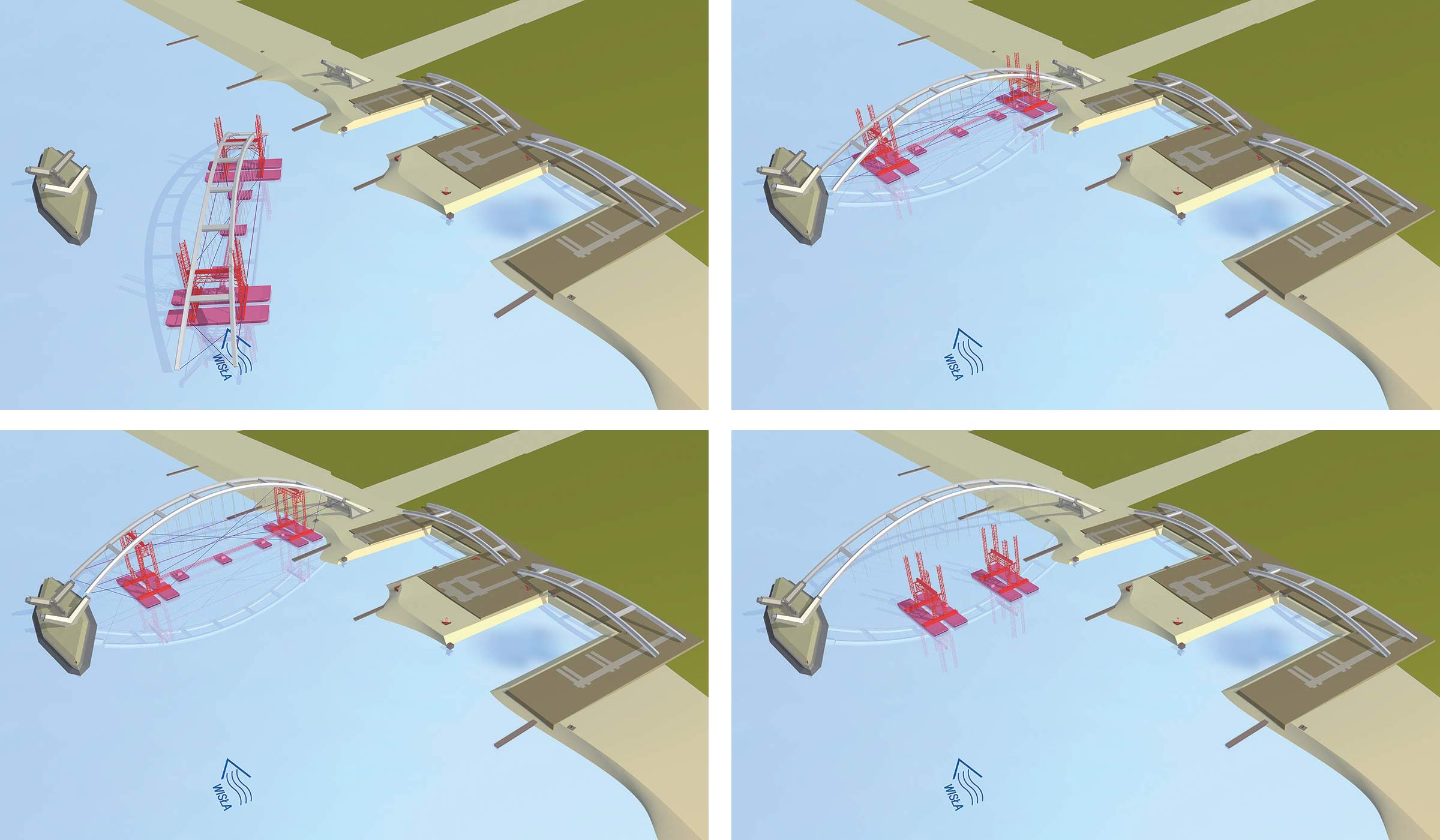 WISŁA

WISŁA

WISŁA

WISŁA