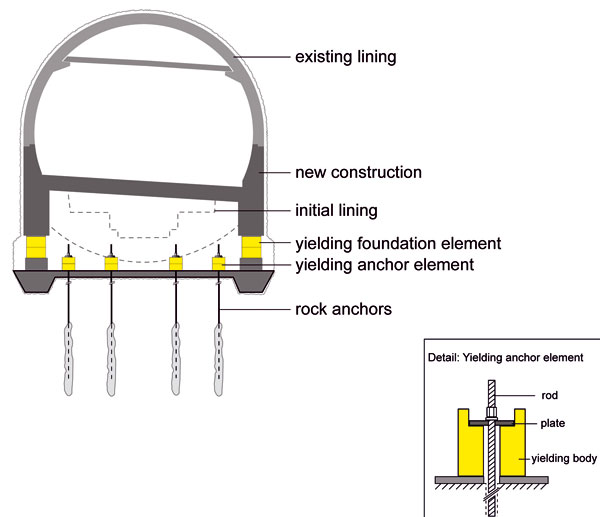 existing lining

new construction

initial lining

yielding foundation element

yielding anchor element

rock anchors

Detail: Yielding anchor element

rod

plate

yielding body