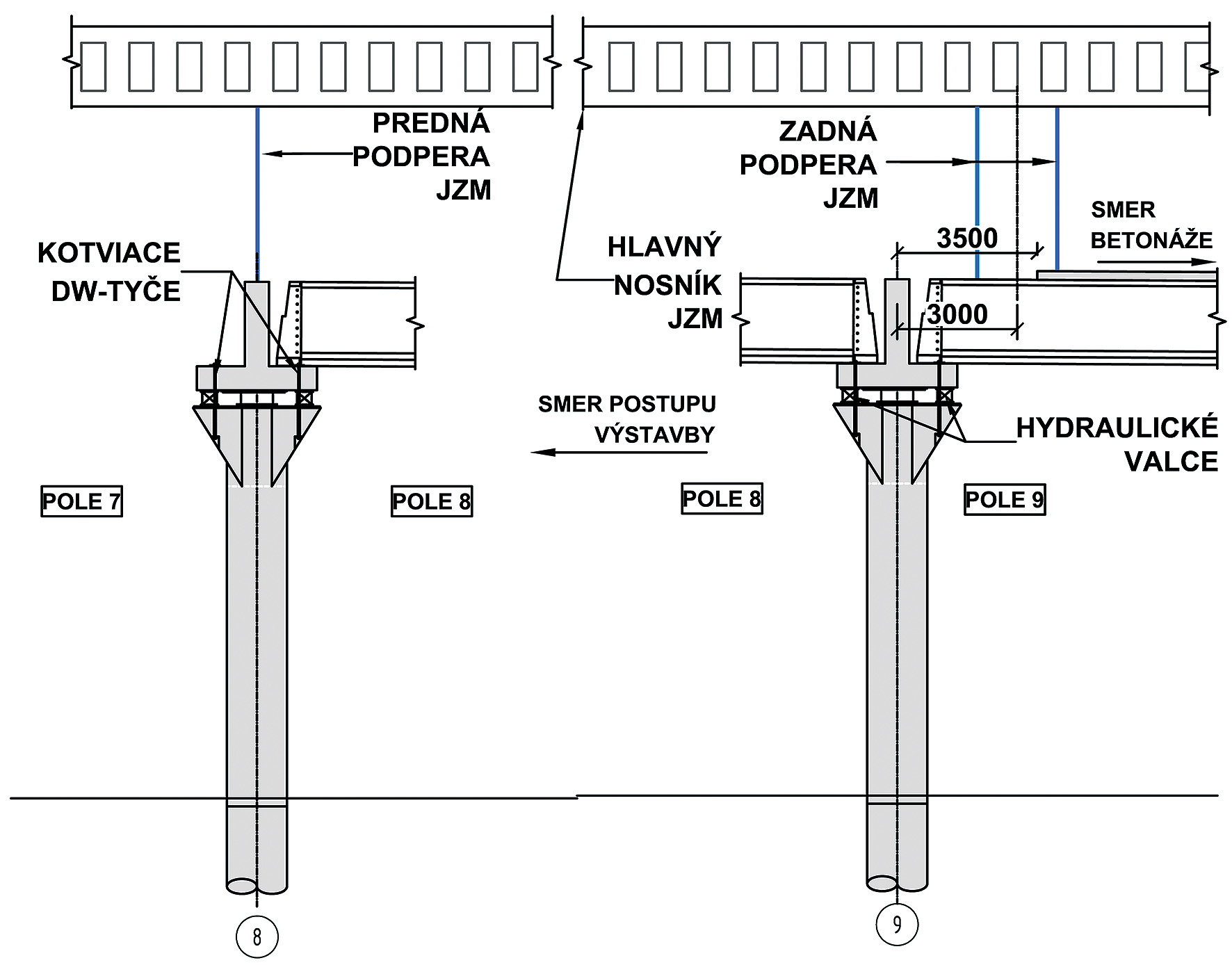 PREDNÁ PODPERA JZM

ZADNÁ PODPERA JZM

SMER BETONÁŽE

KOTVIACE DW-TYČE

HLAVNÝ NOSNÍK JZM

3500

3000

SMER POSTUPU VÝSTAVBY

HYDRAULICKÉ VALCE

POLE 7

POLE 8

POLE 8

POLE 9

8

9