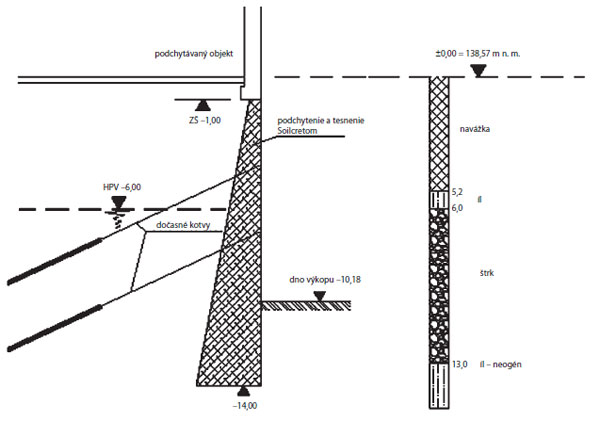 podchytávaný objekt

±0,00 = 138,57 m n. m.

ZŠ –1,00

podchytenie a tesnenie Soilcretom

navážka

HPV –6,00

5,2

íl

6,0

dočasné kotvy

štrk

dno výkopu –10,18

13,0

íl – neogén

–14,00