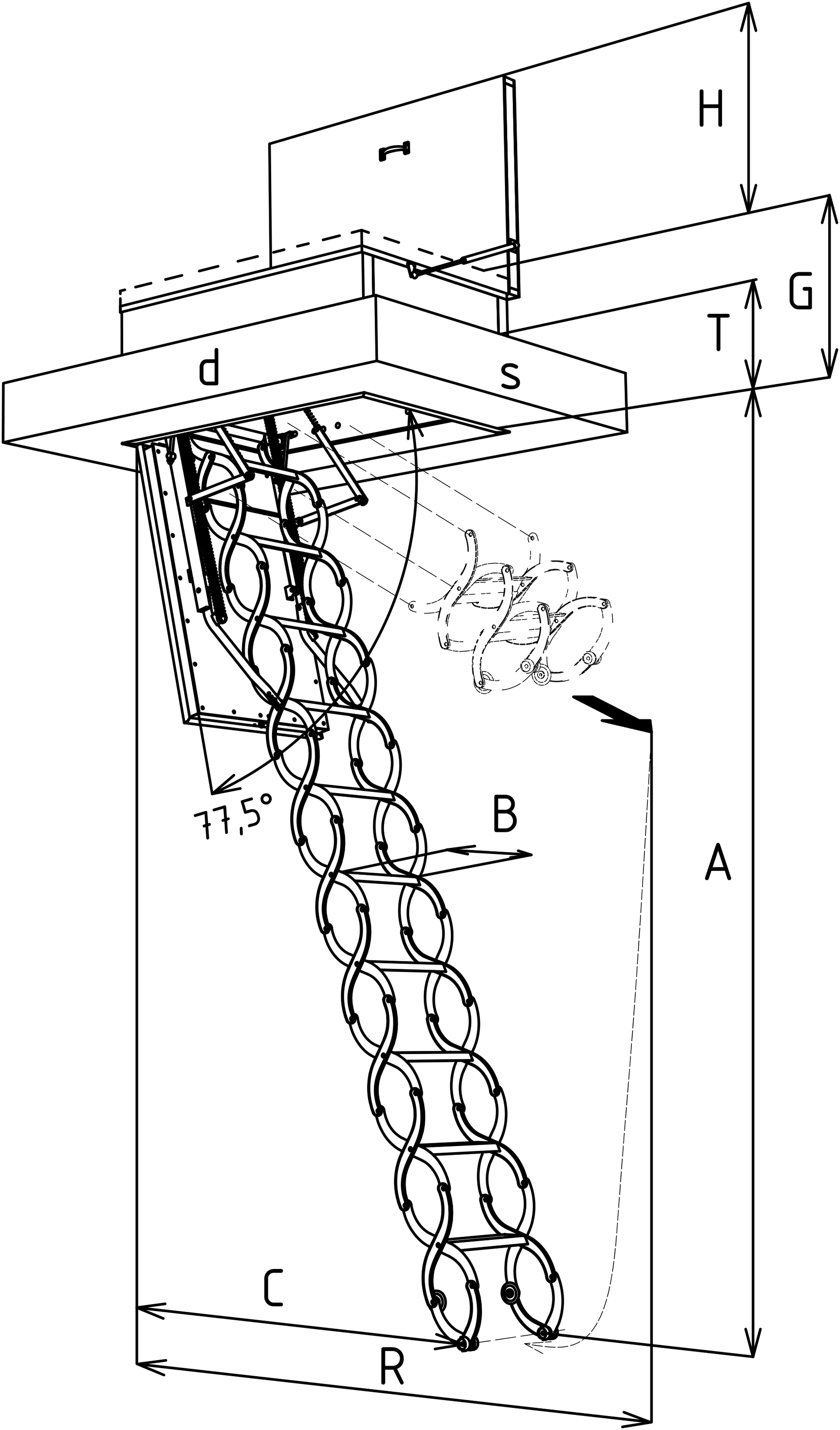 H
G
T
d
s
77,5°
B
A
C
R