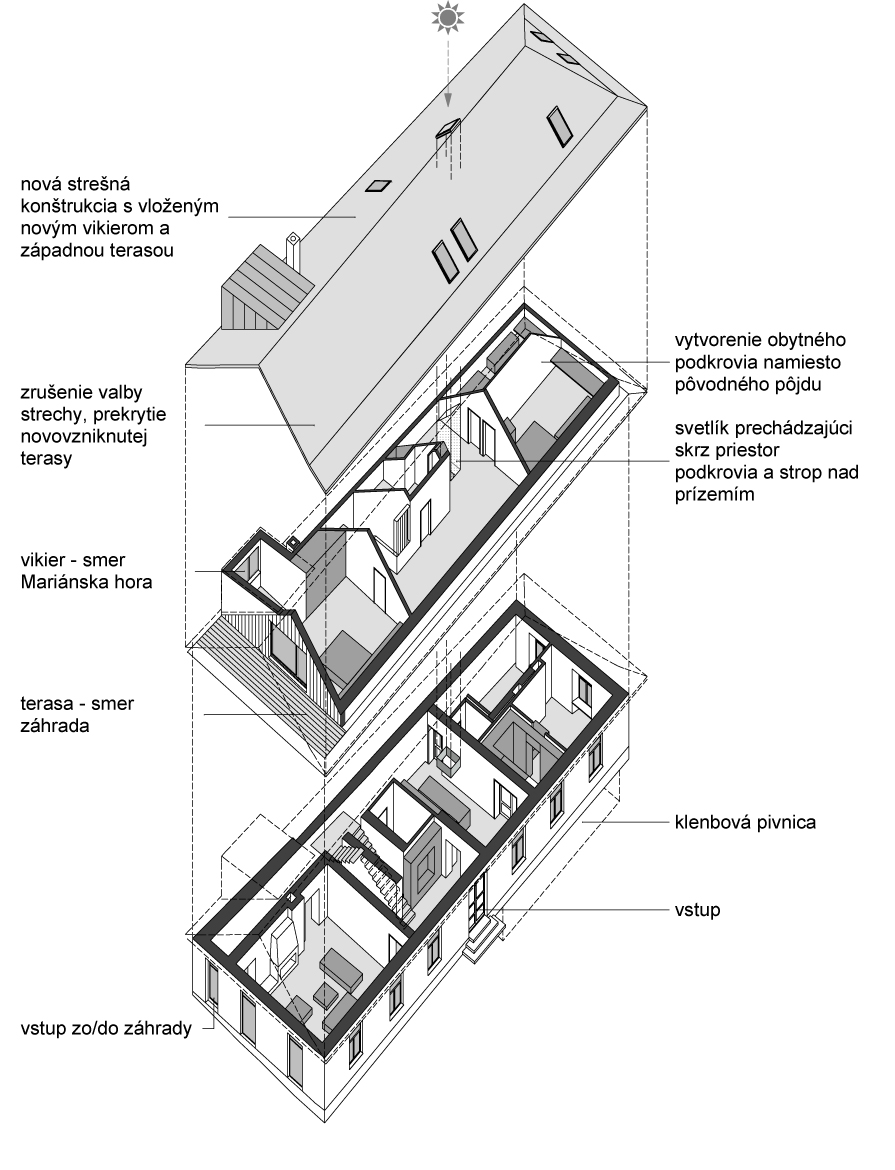 nová strešná konštrukcia s vloženým novým vikierom a západnou terasou

zrušenie valby strechy, prekrytie novovzniknutej terasy

vikier - smer Mariánska hora

terasa - smer záhrada

vstup zo/do záhrady

vytvorenie obytného podkrovia namiesto pôvodného pôjdu

svetlík prechádzajúci skrz priestor podkrovia a strop nad prízemím

klenbová pivnica

vstup